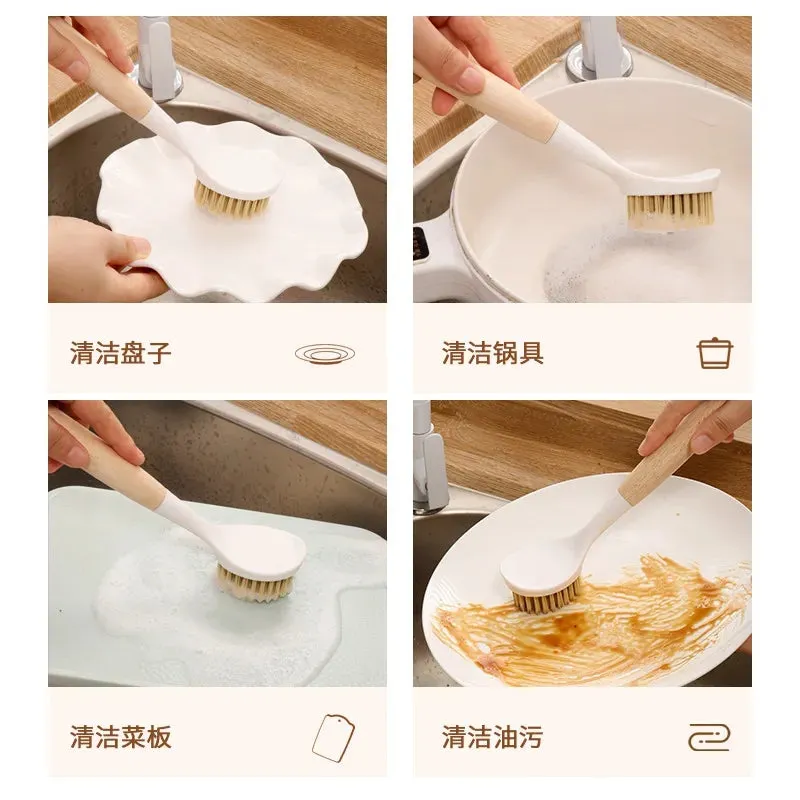 清洁盘子

清洁锅具

清洁菜板

清洁油污